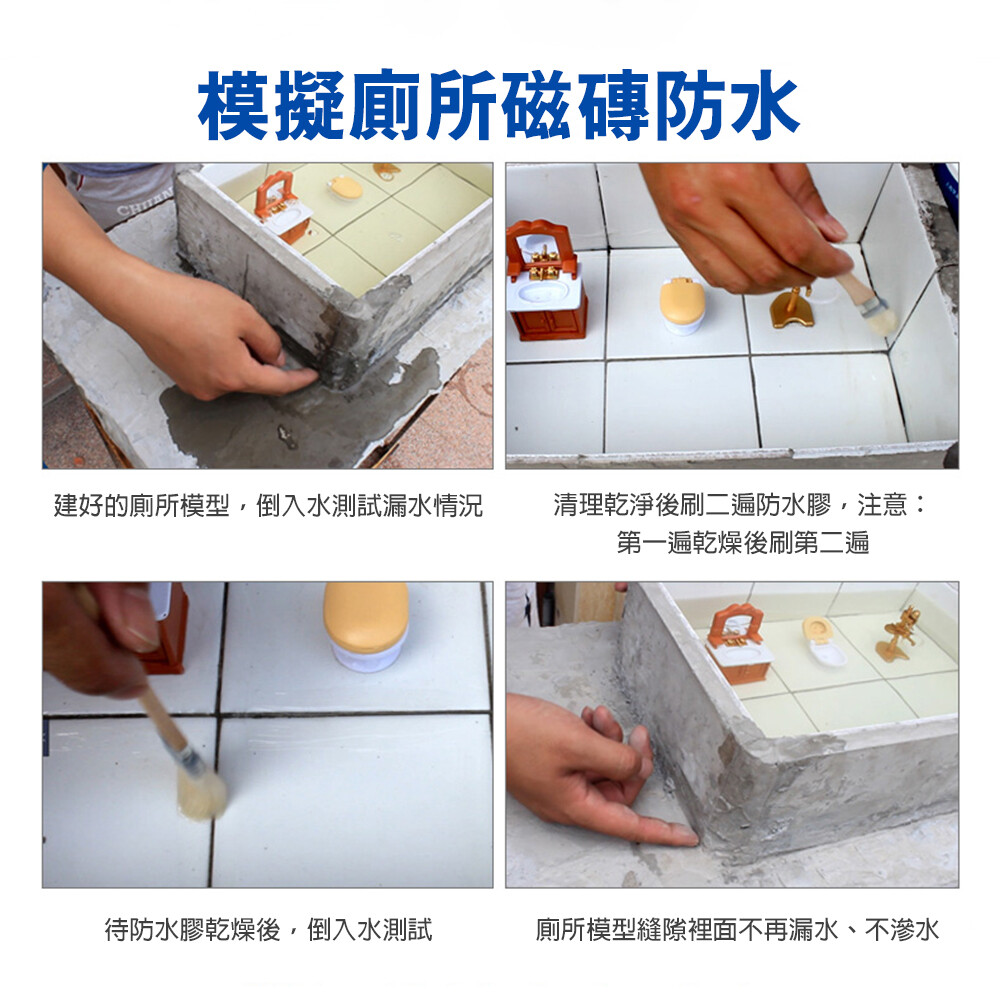 模擬廁所磁磚防水

建好的廁所模型，倒入水測試漏水情況

清理乾淨後刷二遍防水膠，注意：第一遍乾燥後刷第二遍

待防水膠乾燥後，倒入水測試

廁所模型縫隙裡面不再漏水、不滲水