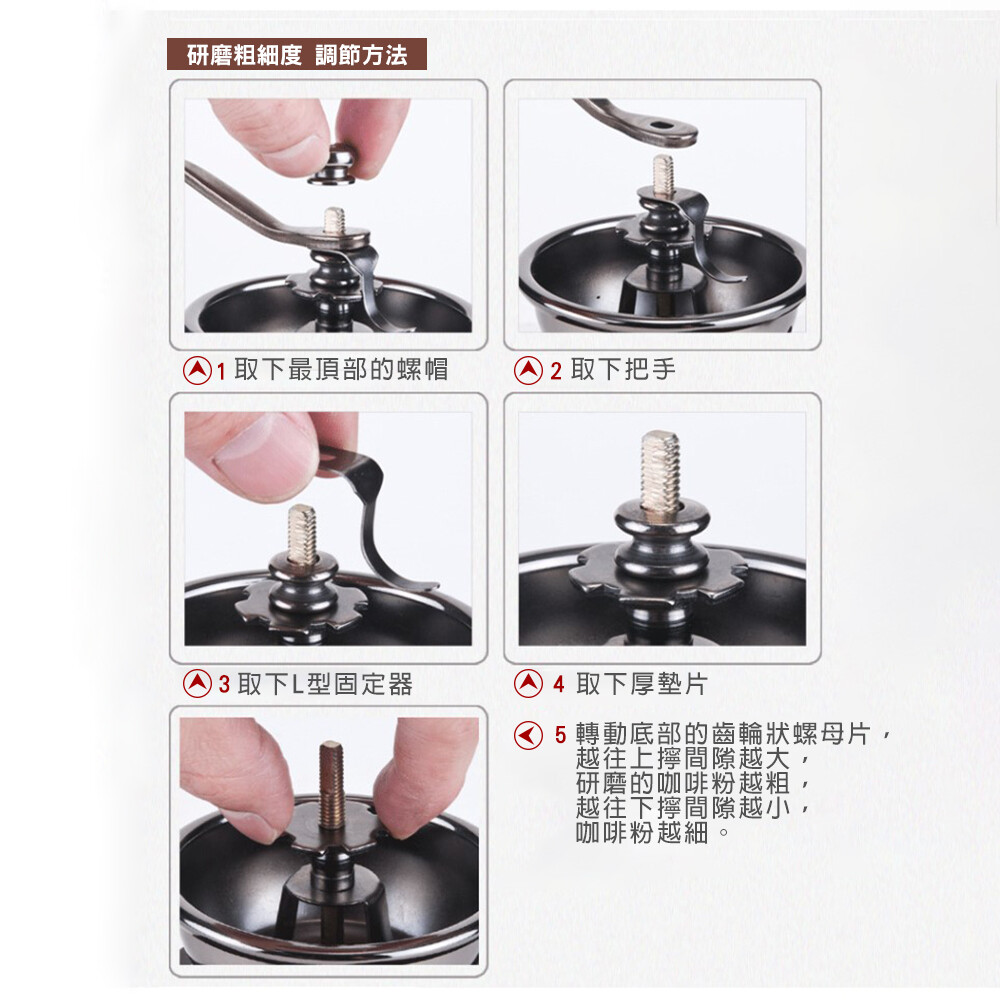 研磨粗細度 調節方法

1 取下最頂部的螺帽

2 取下把手

3 取下L型固定器

4 取下厚墊片

5 轉動底部的齒輪狀螺母片，越往上擰間隙越大，研磨的咖啡粉越粗，越往下擰間隙越小，咖啡粉越細。