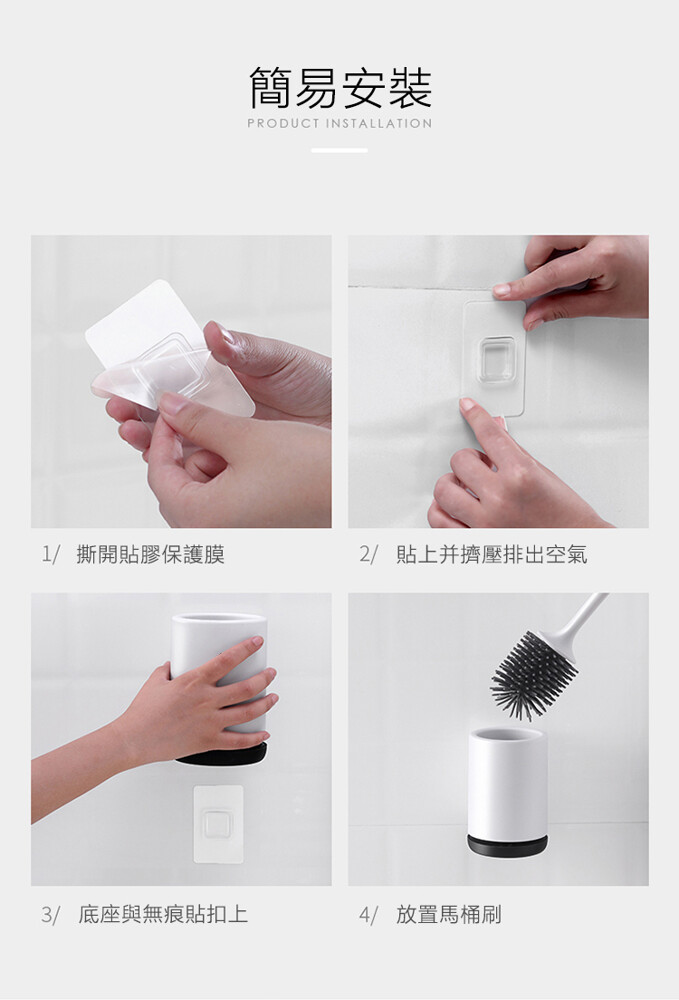 簡易安裝
PRODUCT INSTALLATION

1/ 撕開貼膠保護膜

2/ 貼上并擠壓排出空氣

3/ 底座與無痕貼扣上

4/ 放置馬桶刷