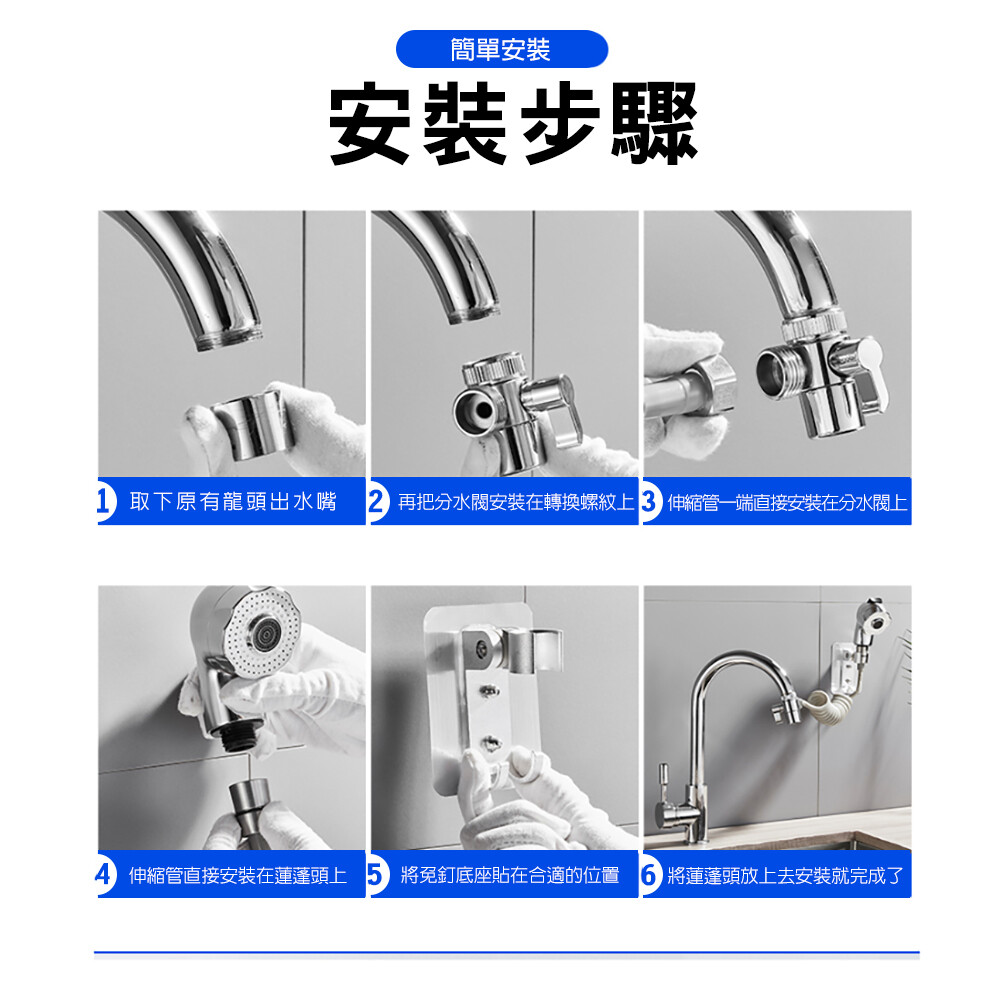 簡單安裝

安裝步驟

1 取下原有龍頭出水嘴

2 再把分水閥安裝在轉換螺紋上

3 伸縮管一端直接安裝在分水閥上

4 伸縮管直接安裝在蓮蓬頭上

5 將免釘底座貼在合適的位置

6 將蓮蓬頭放上去安裝就完成了